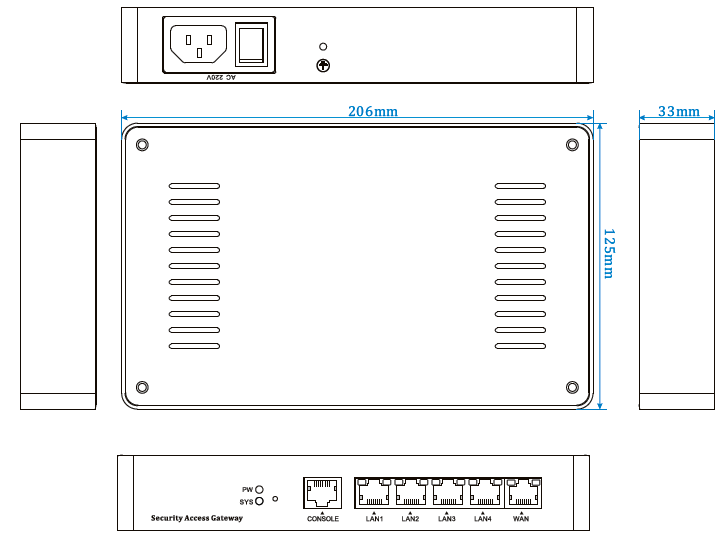 AC 220V

206mm

33mm

125mm

PW
SYS

Security Access Gateway

CONSOLE

LAN1

LAN2

LAN3

LAN4

WAN